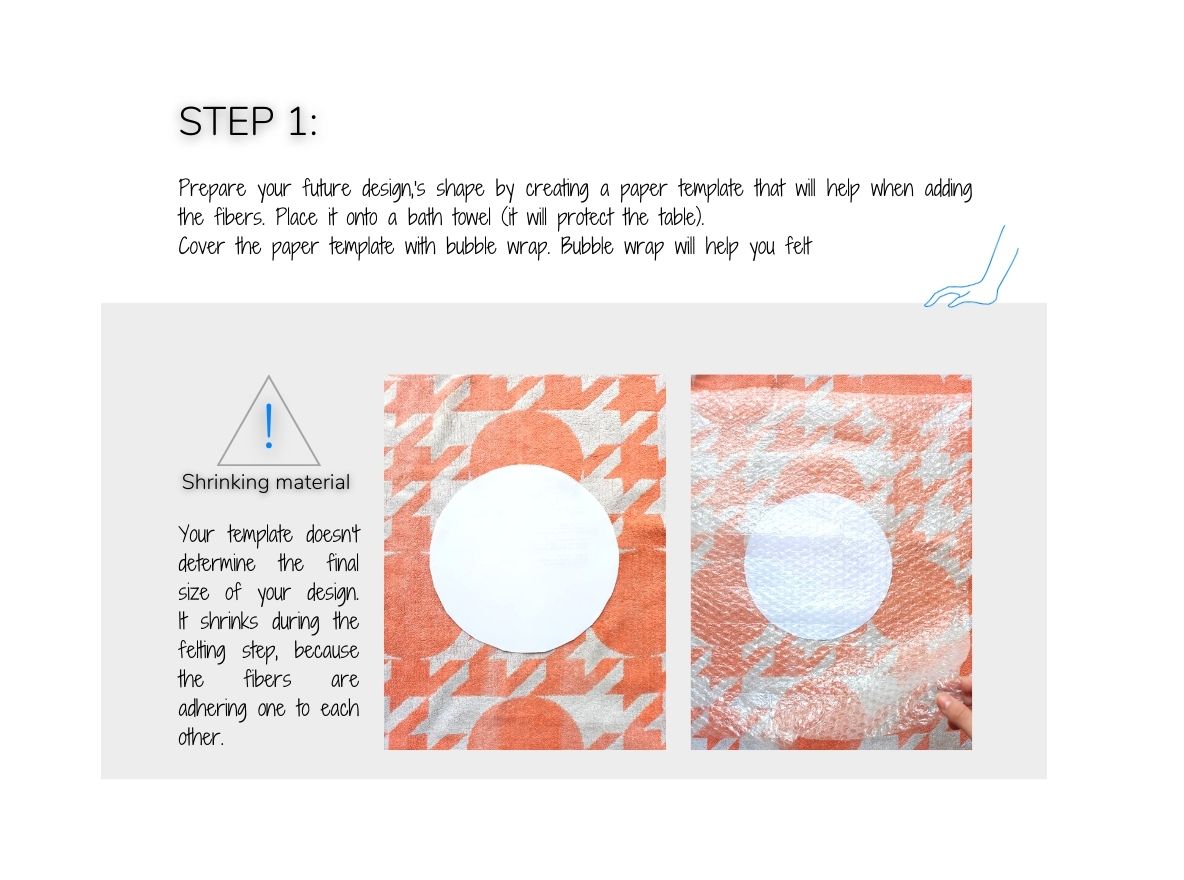 STEP 1:

Prepare your future design,'s shape by creating a paper template that will help when adding the fibers. Place it onto a bath towel (it will protect the table).
Cover the paper template with bubble wrap. Bubble wrap will help you felt

!

Shrinking material

Your template doesn't determine the final size of your design. It shrinks during the felting step, because the fibers are adhering one to each other.